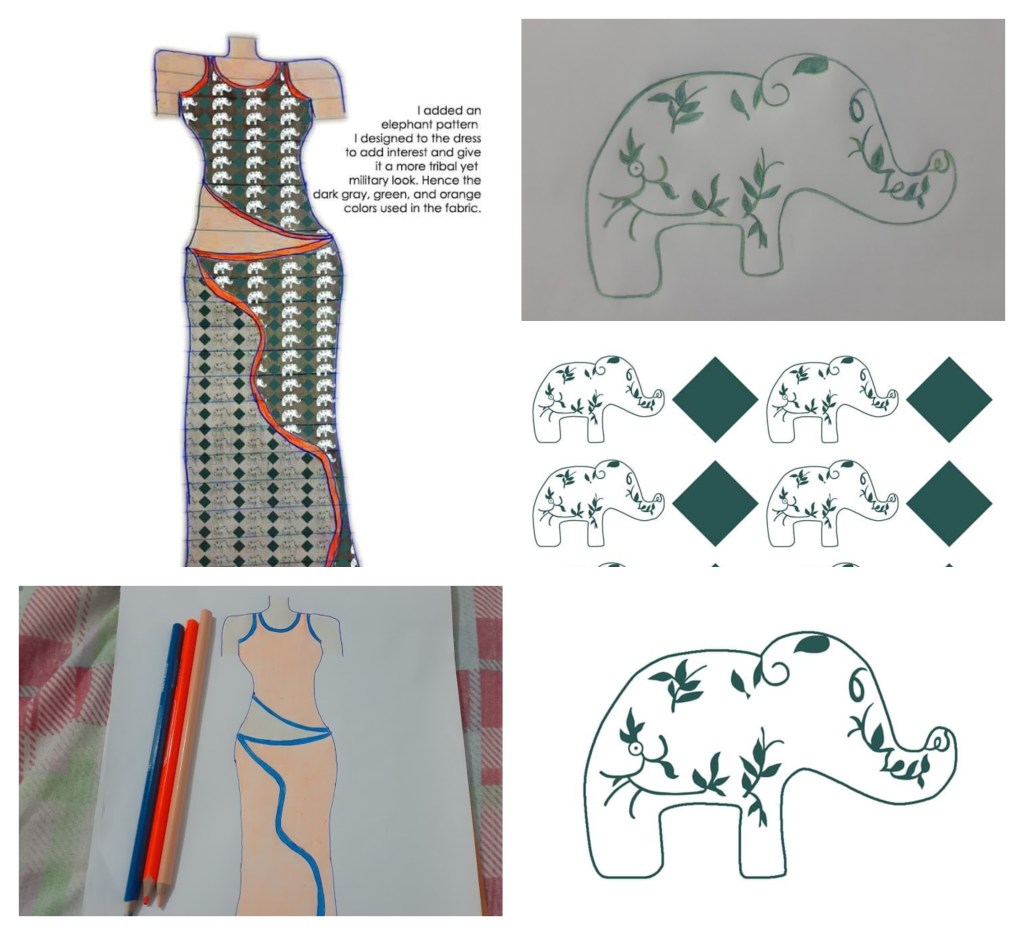 I added an elephant pattern I designed to the dress to add interest and give it a more tribal yet military look. Hence the dark gray, green, and orange colors used in the fabric.